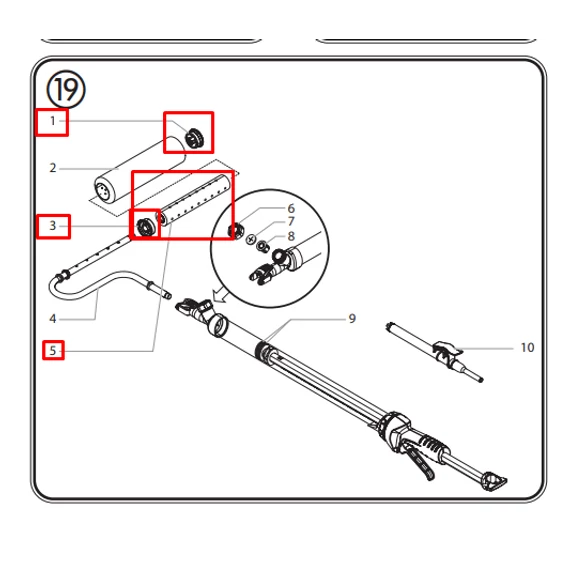 19

1

2

3

4

5

6

7

8

9

10