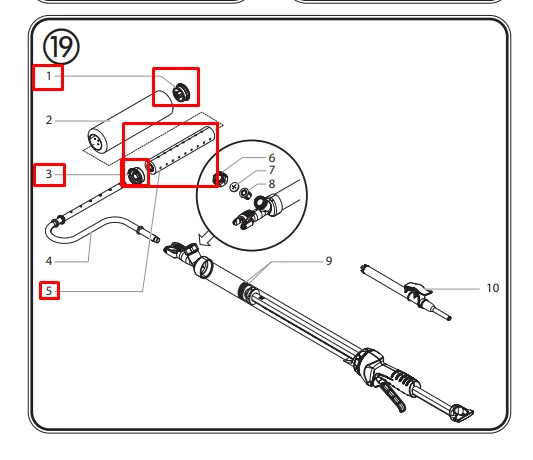 ⑲
1
2
3
4
5
6
7
8
9
10